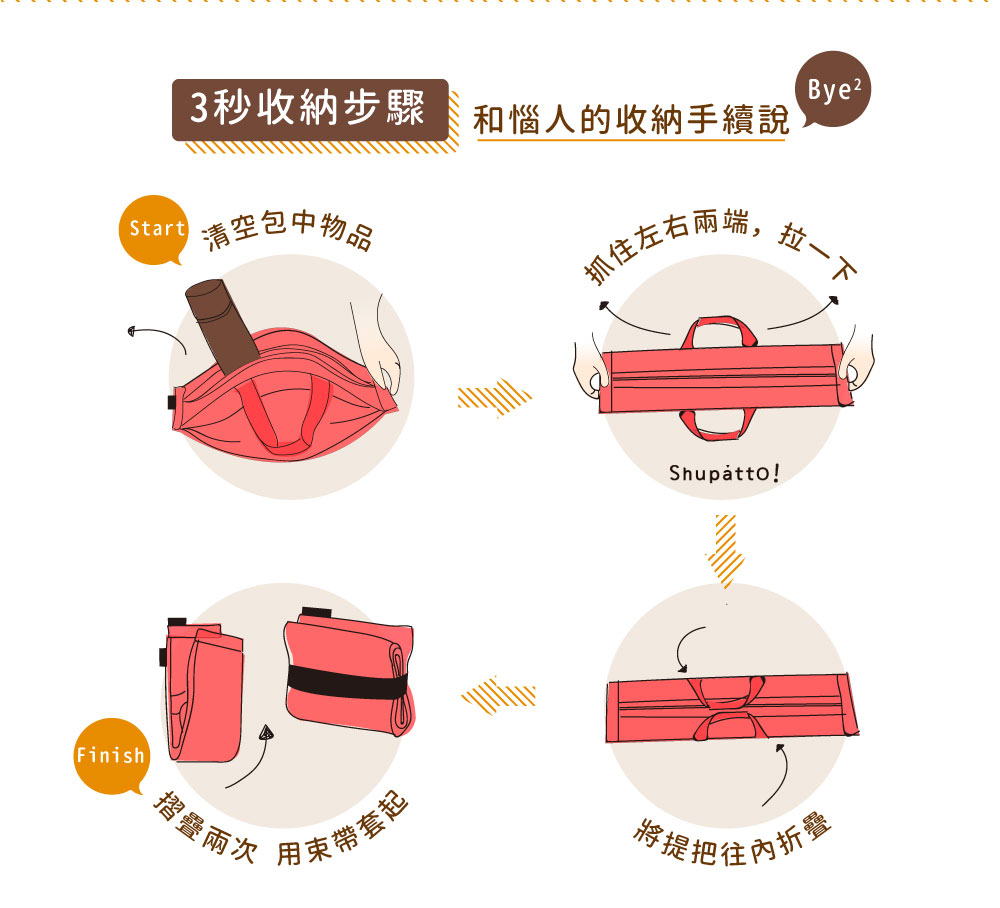 3秒收納步驟

和惱人的收納手續說 Bye$^2$

Start 清空包中物品

抓住左右兩端，拉一下

Shupatto!

將提把往內折疊

Finish 摺疊兩次 用束帶套起