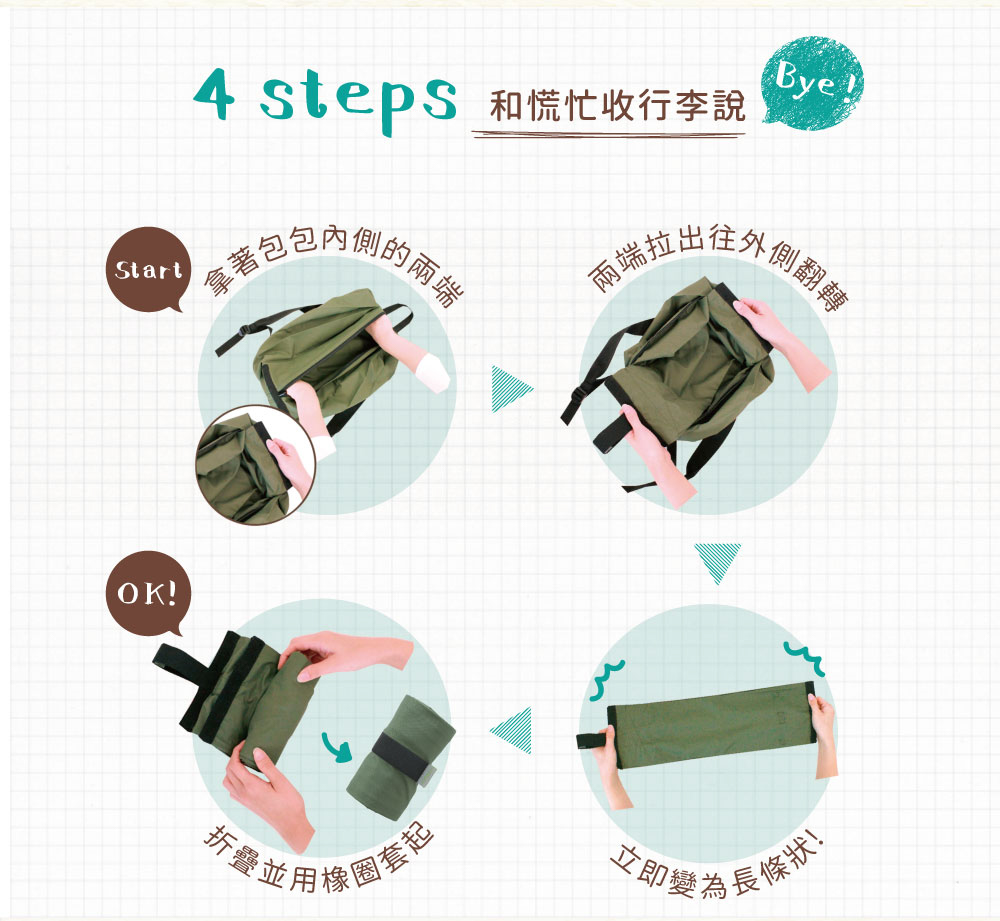 4 steps 和慌忙收行李說 Bye!

Start 拿著包包內側的兩端

兩端拉出往外側翻轉

立即變為長條狀!

OK! 折疊並用橡圈套起