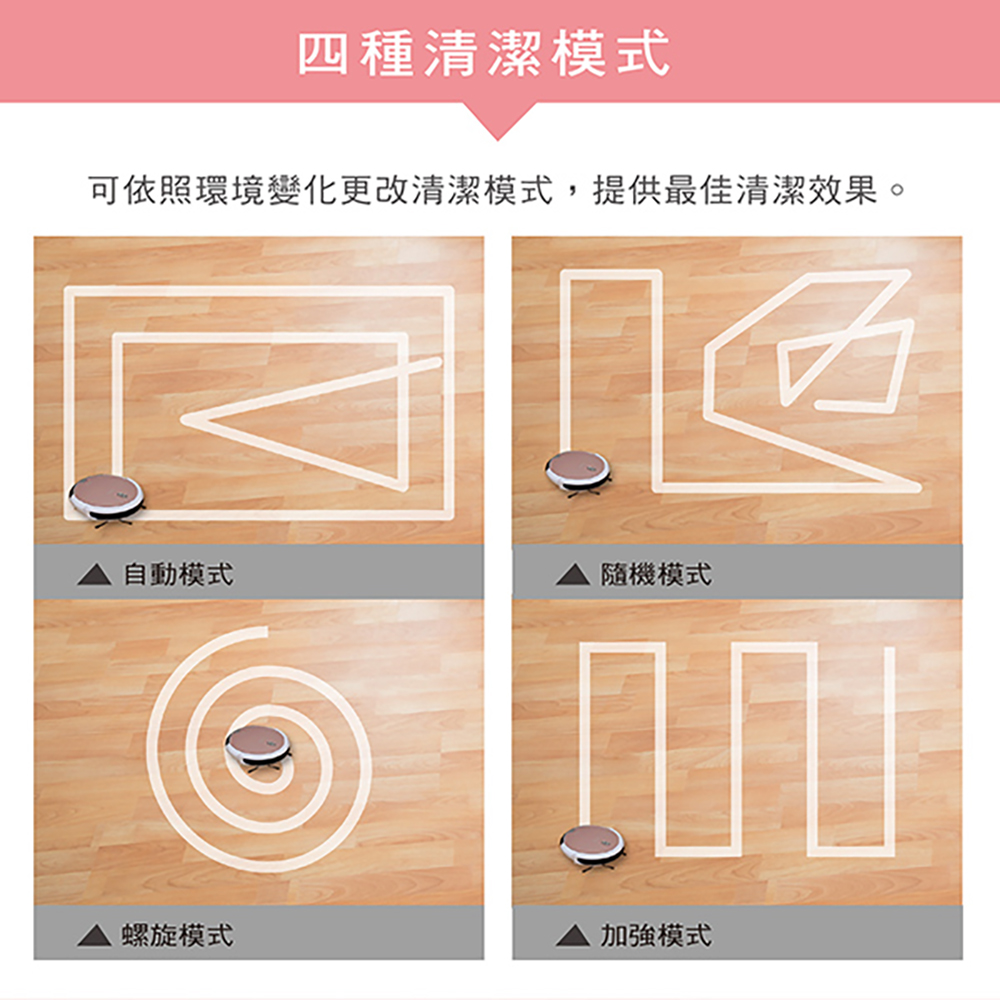 四種清潔模式

可依照環境變化更改清潔模式，提供最佳清潔效果。

▲ 自動模式

▲ 隨機模式

▲ 螺旋模式

▲ 加強模式